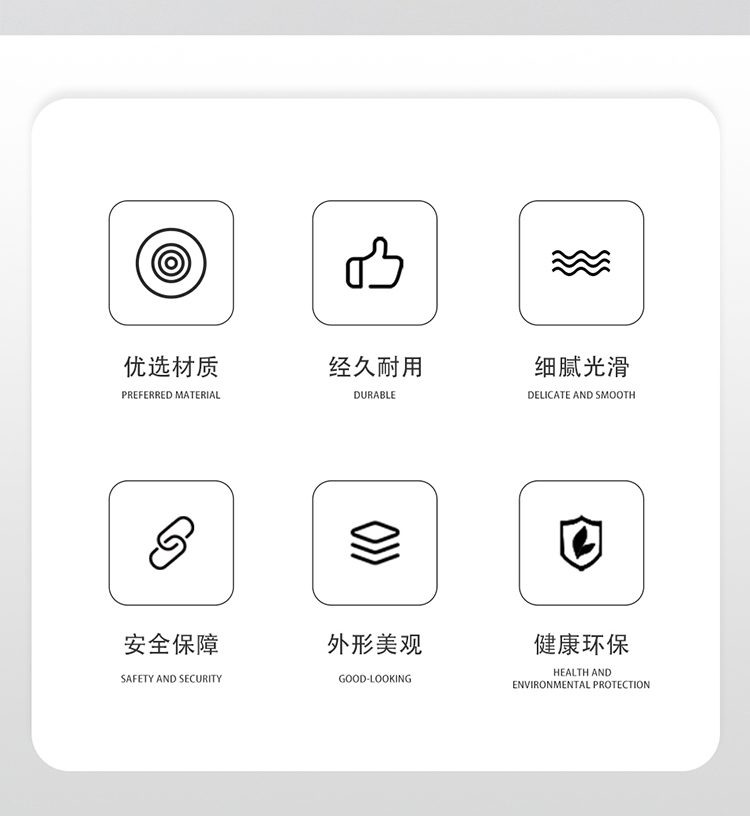 优选材质
PREFERRED MATERIAL

经久耐用
DURABLE

细腻光滑
DELICATE AND SMOOTH

安全保障
SAFETY AND SECURITY

外形美观
GOOD-LOOKING

健康环保
HEALTH AND
ENVIRONMENTAL PROTECTION