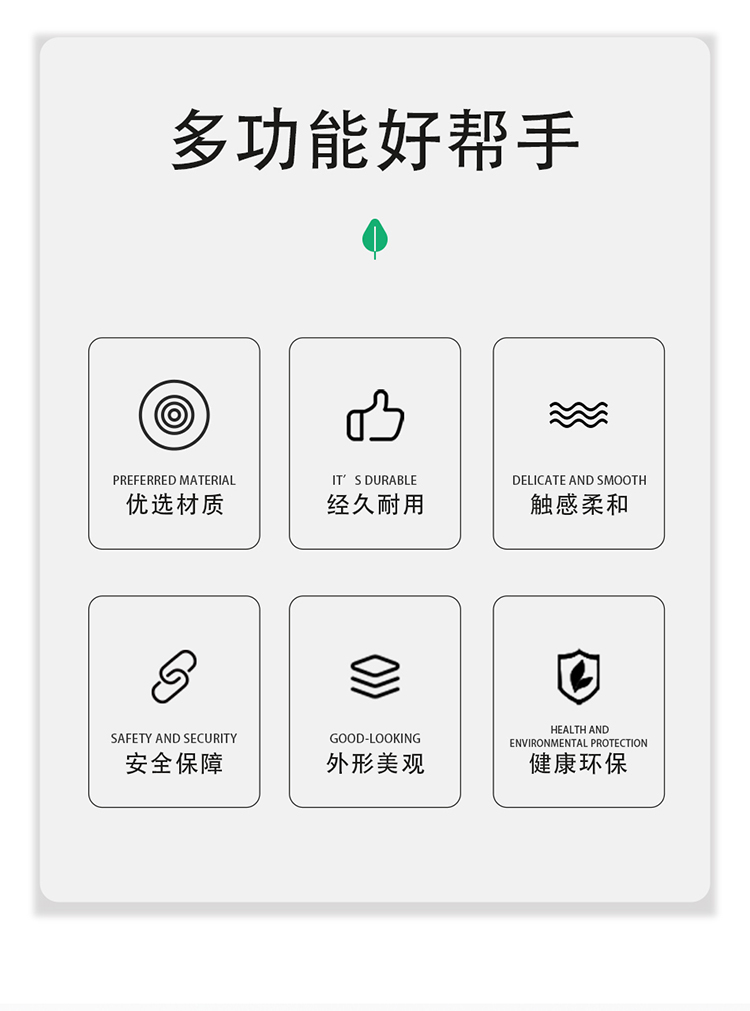 多功能好帮手

PREFERRED MATERIAL
优选材质

IT'S DURABLE
经久耐用

DELICATE AND SMOOTH
触感柔和

SAFETY AND SECURITY
安全保障

GOOD-LOOKING
外形美观

HEALTH AND
ENVIRONMENTAL PROTECTION
健康环保